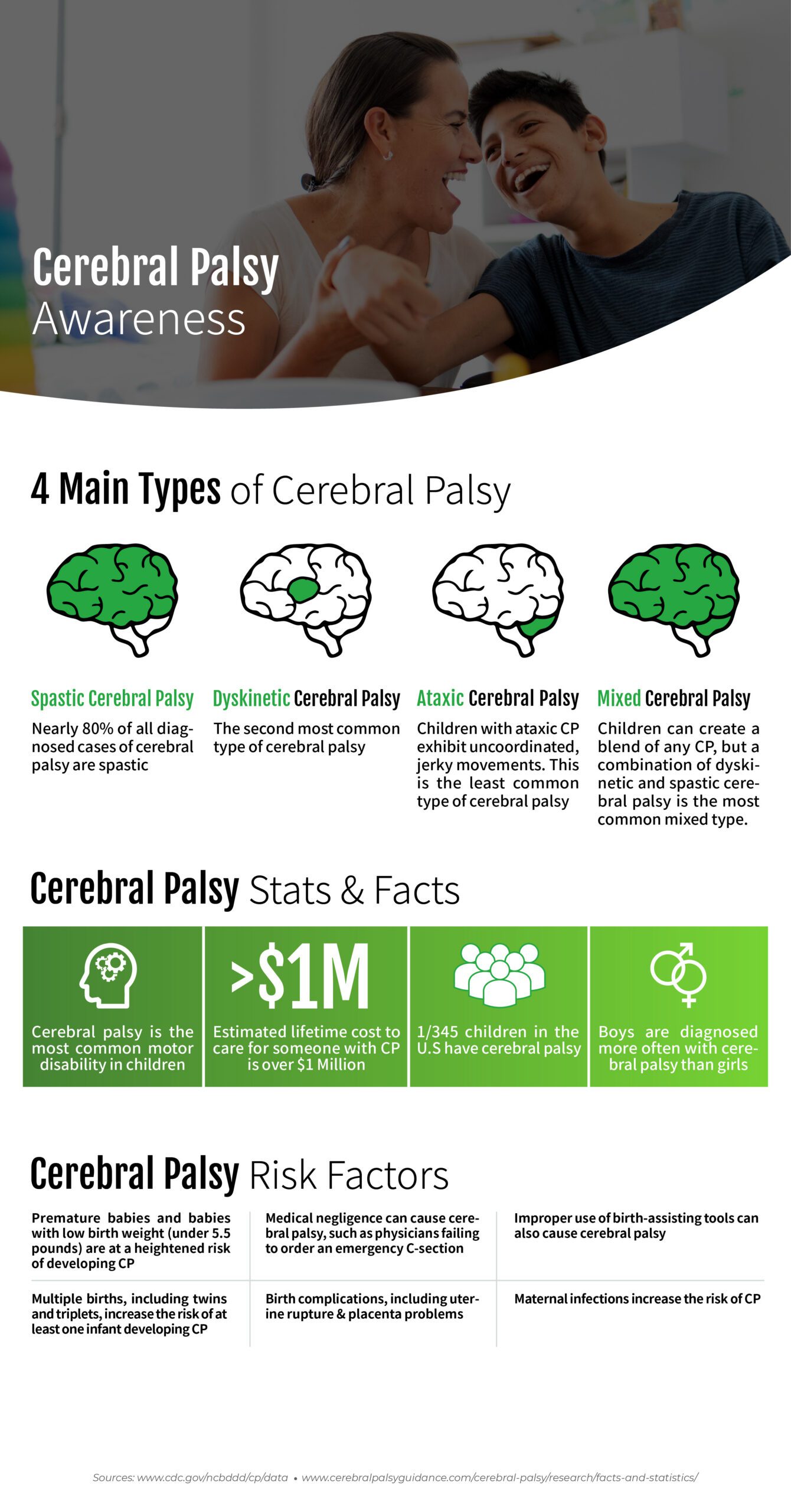 Cerebral Palsy
Awareness

4 Main Types of Cerebral Palsy

Spastic Cerebral Palsy
Nearly 80% of all diagnosed cases of cerebral palsy are spastic

Dyskinetic Cerebral Palsy
The second most common type of cerebral palsy

Ataxic Cerebral Palsy
Children with ataxic CP exhibit uncoordinated, jerky movements. This is the least common type of cerebral palsy

Mixed Cerebral Palsy
Children can create a blend of any CP, but a combination of dyskinetic and spastic cerebral palsy is the most common mixed type.

Cerebral Palsy Stats & Facts

Cerebral palsy is the most common motor disability in children

>$1M
Estimated lifetime cost to care for someone with CP is over $1 Million

1/345 children in the U.S have cerebral palsy

Boys are diagnosed more often with cerebral palsy than girls

Cerebral Palsy Risk Factors

Premature babies and babies with low birth weight (under 5.5 pounds) are at a heightened risk of developing CP

Medical negligence can cause cerebral palsy, such as physicians failing to order an emergency C-section

Improper use of birth-assisting tools can also cause cerebral palsy

Multiple births, including twins and triplets, increase the risk of at least one infant developing CP

Birth complications, including uterine rupture & placenta problems

Maternal infections increase the risk of CP

Sources: www.cdc.gov/ncbddd/cp/data • www.cerebralpalsyguidance.com/cerebral-palsy/research/facts-and-statistics/